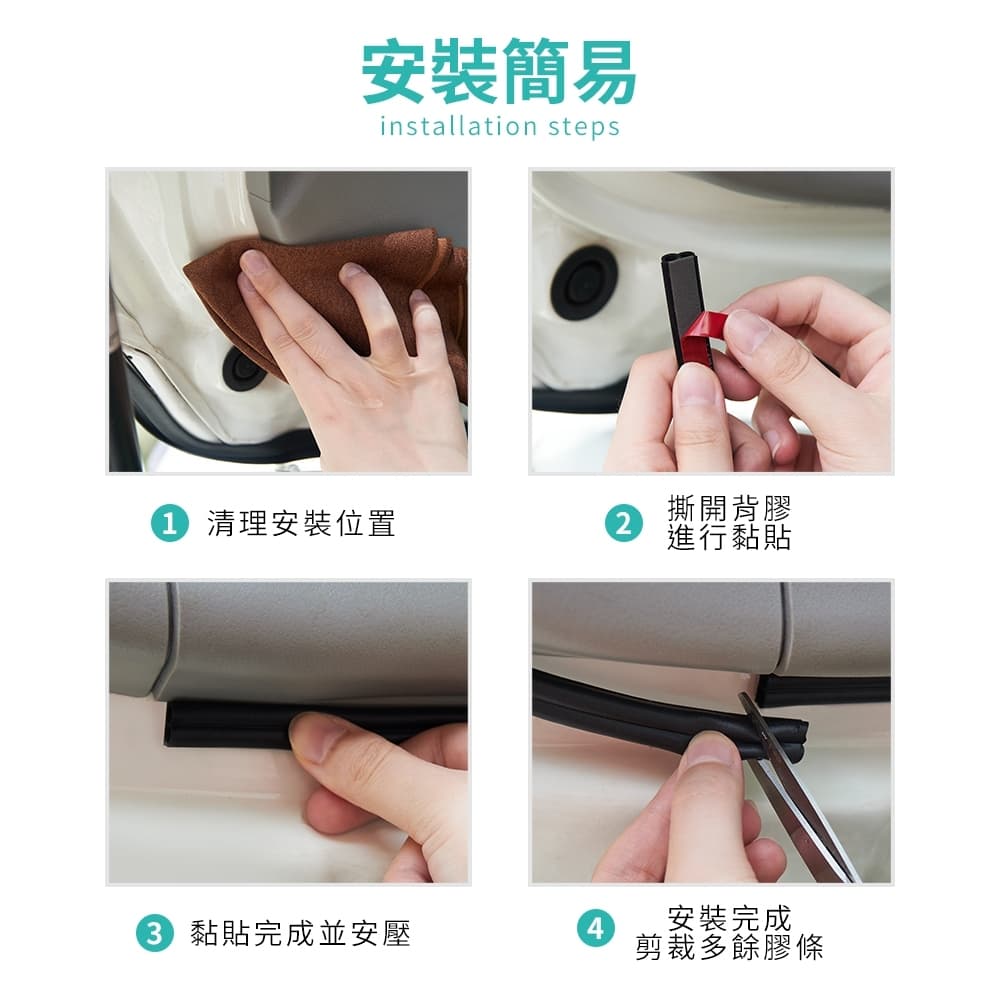 安裝簡易
installation steps

1 清理安裝位置

2 撕開背膠 進行黏貼

3 黏貼完成並安壓

4 安裝完成 剪裁多餘膠條